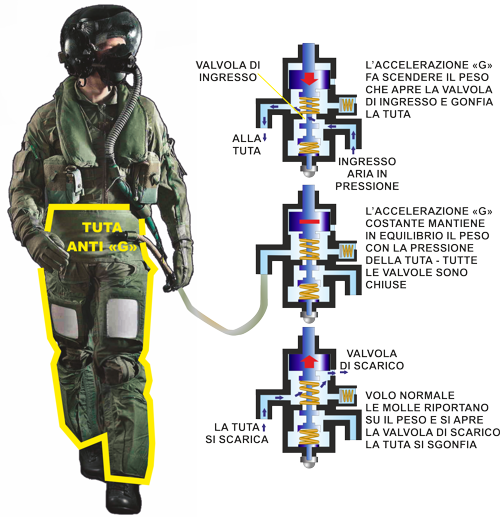 TUTA ANTI «G»

VALVOLA DI INGRESSO

L'ACCELERAZIONE «G» FA SCENDERE IL PESO CHE APRE LA VALVOLA DI INGRESSO E GONFIA LA TUTA

ALLA TUTA

INGRESSO ARIA IN PRESSIONE

L'ACCELERAZIONE «G» COSTANTE MANTIENE IN EQUILIBRIO IL PESO CON LA PRESSIONE DELLA TUTA - TUTTE LE VALVOLE SONO CHIUSE

VALVOLA DI SCARICO

VOLO NORMALE LE MOLLE RIPORTANO SU IL PESO E SI APRE LA VALVOLA DI SCARICO LA TUTA SI SGONFIA

LA TUTA SI SCARICA